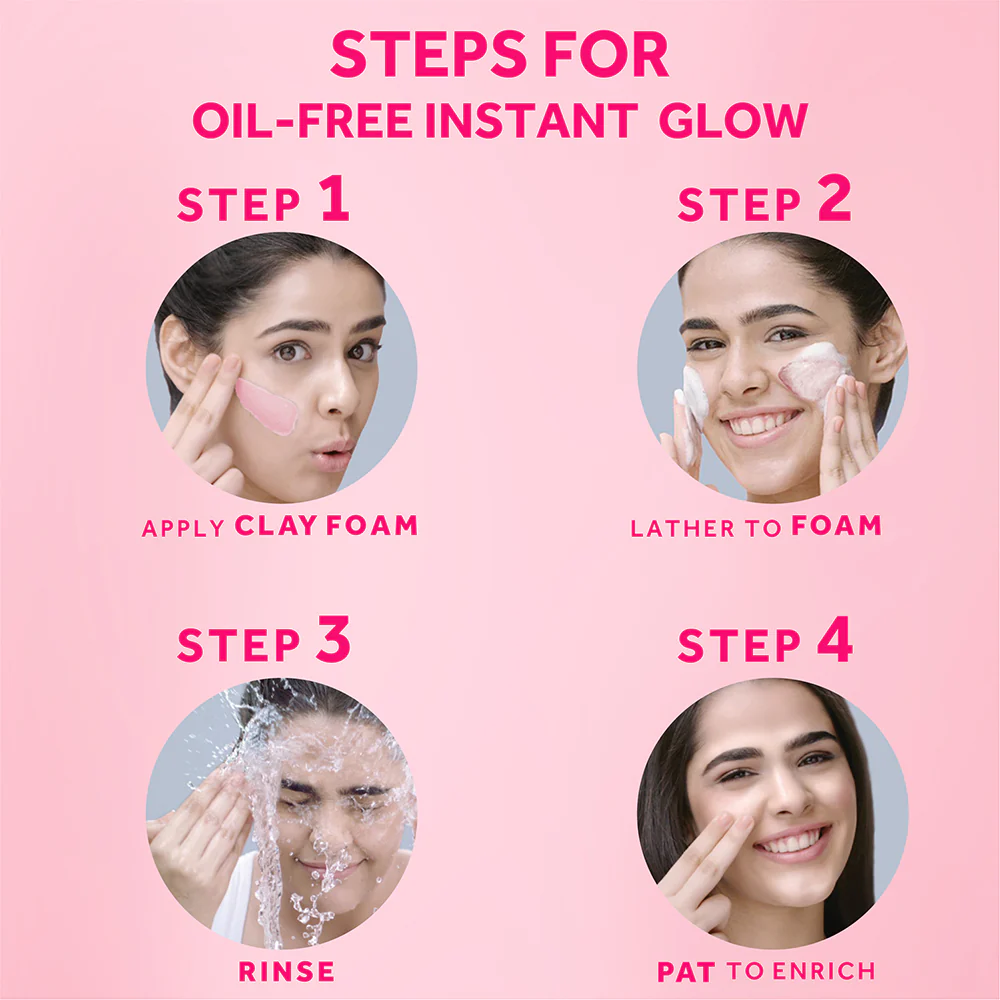 STEPS FOR
OIL-FREE INSTANT GLOW

STEP 1
APPLY CLAY FOAM

STEP 2
LATHER TO FOAM

STEP 3
RINSE

STEP 4
PAT TO ENRICH